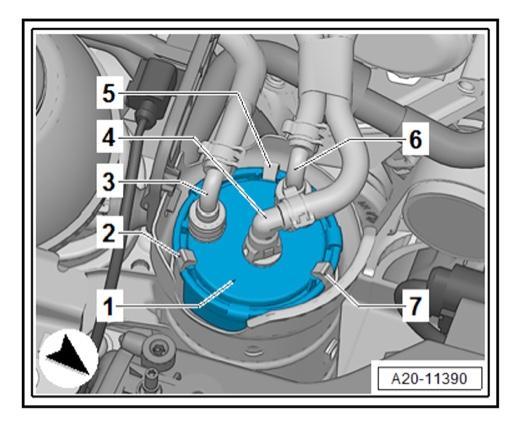 5
4
3
2
1
6
7
A20-11390