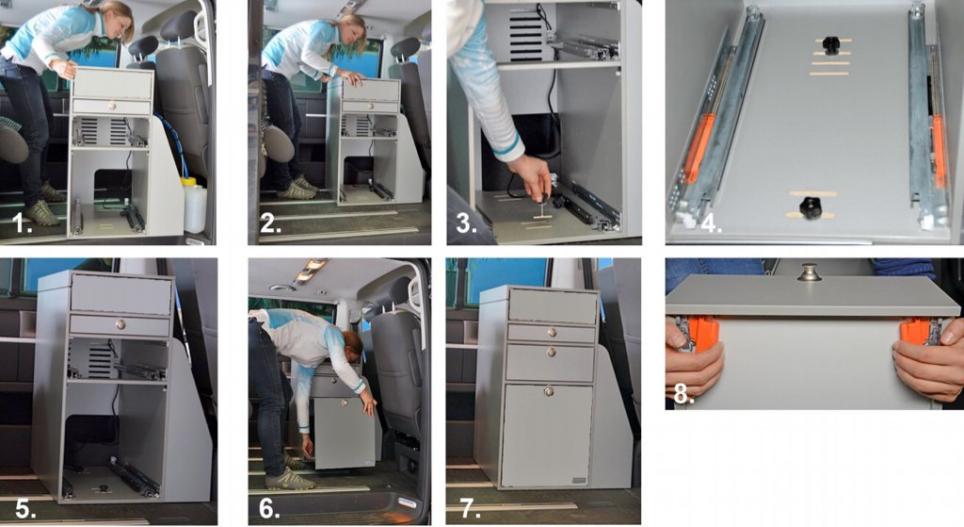 1.

2.

3.

4.

5.

6.

7.

8.