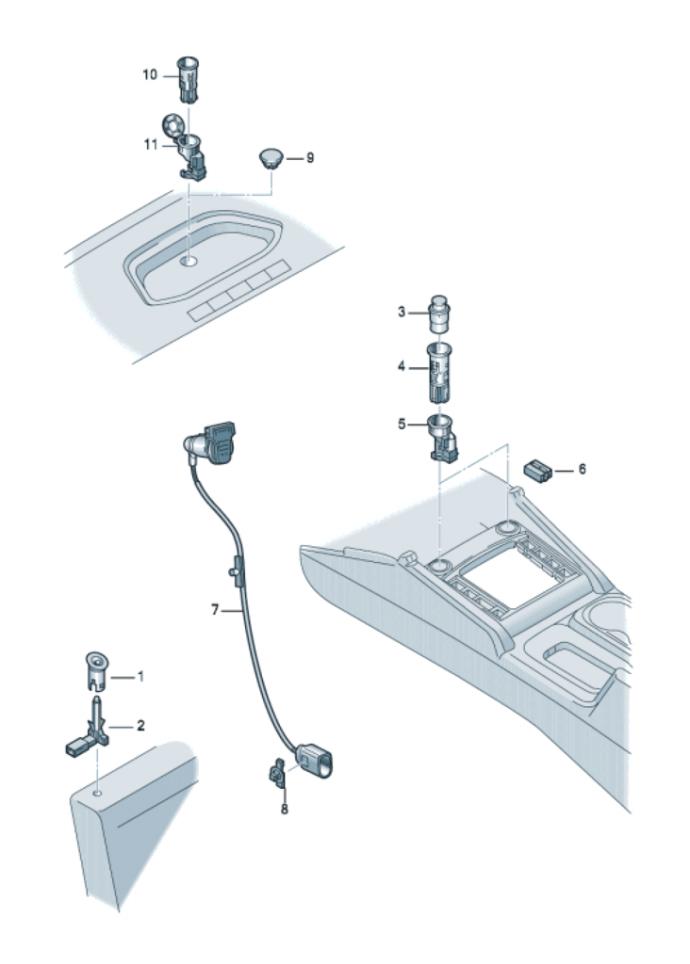 10
11
9
3
4
5
6
7
1
2
8