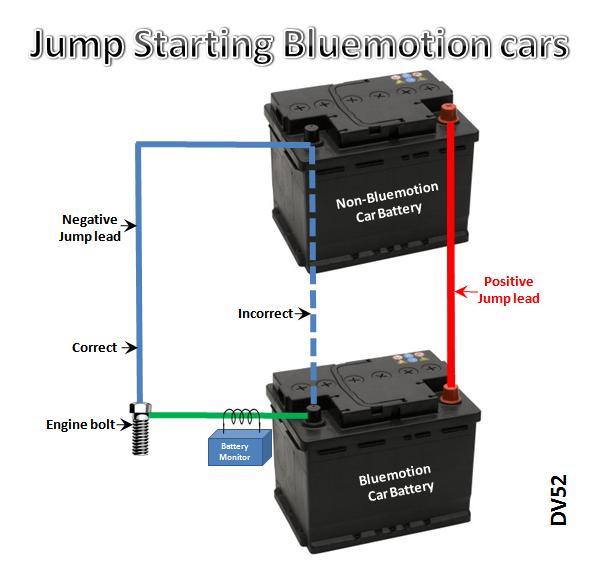 Jump Starting Bluemotion cars

Non-Bluemotion Car Battery

Negative Jump lead

Positive Jump lead

Incorrect

Correct

Engine bolt

Battery Monitor

Bluemotion Car Battery

DV52