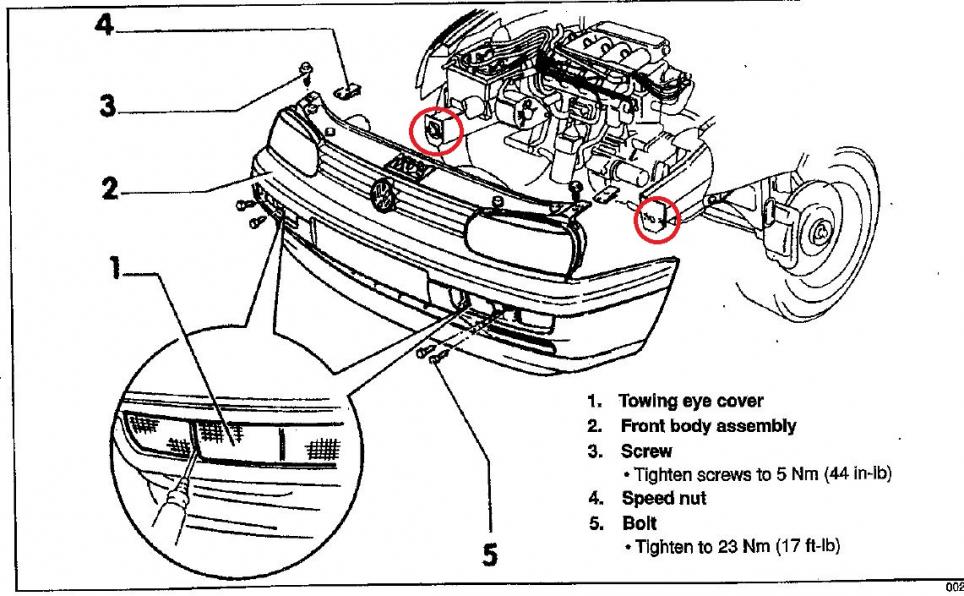 4

3

2

1

5

1. Towing eye cover
2. Front body assembly
3. Screw
• Tighten screws to 5 Nm (44 in-lb)
4. Speed nut
5. Bolt
• Tighten to 23 Nm (17 ft-lb)

002