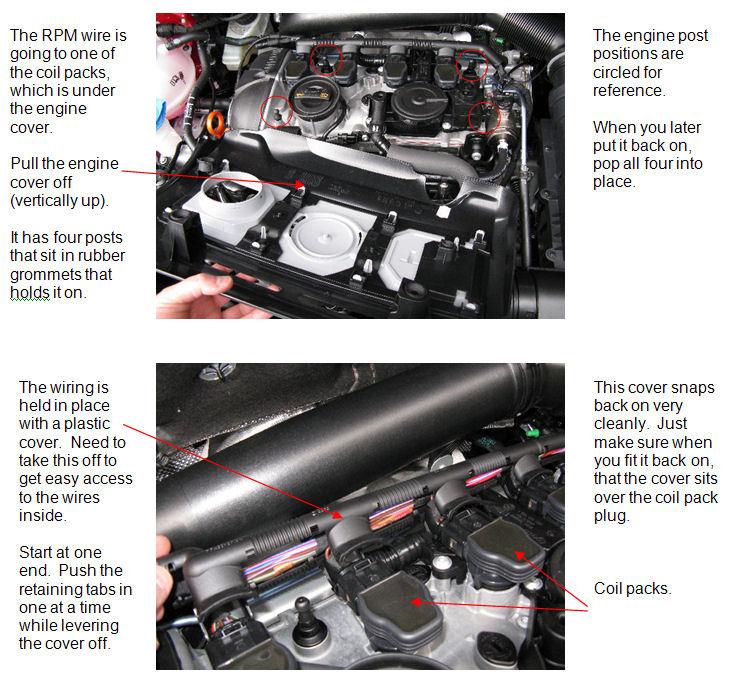 The RPM wire is going to one of the coil packs, which is under the engine cover.

Pull the engine cover off (vertically up).

It has four posts that sit in rubber grommets that holds it on.

The engine post positions are circled for reference.

When you later put it back on, pop all four into place.

The wiring is held in place with a plastic cover. Need to take this off to get easy access to the wires inside.

Start at one end. Push the retaining tabs in one at a time while levering the cover off.

This cover snaps back on very cleanly. Just make sure when you fit it back on, that the cover sits over the coil pack plug.

Coil packs.