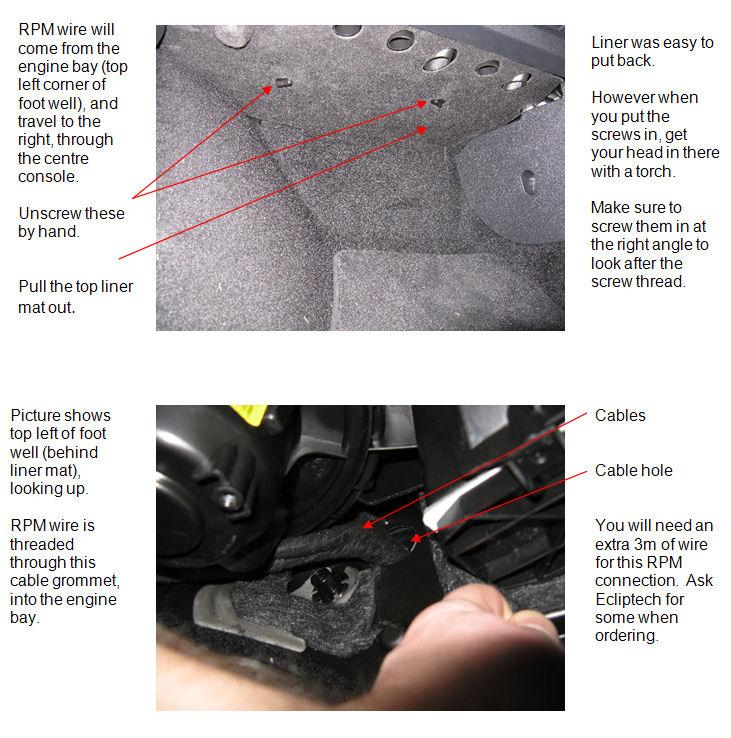 RPM wire will come from the engine bay (top left corner of foot well), and travel to the right, through the centre console.

Unscrew these by hand.

Pull the top liner mat out.

Liner was easy to put back.

However when you put the screws in, get your head in there with a torch.

Make sure to screw them in at the right angle to look after the screw thread.

Picture shows top left of foot well (behind liner mat), looking up.

RPM wire is threaded through this cable grommet, into the engine bay.

Cables

Cable hole

You will need an extra 3m of wire for this RPM connection. Ask Ecliptech for some when ordering.