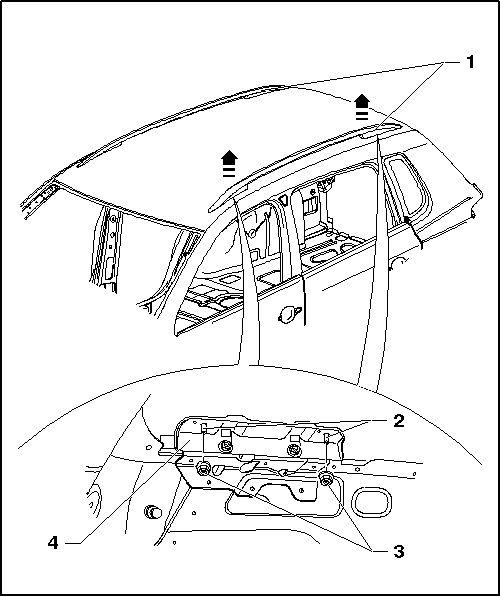 1
2
4
3