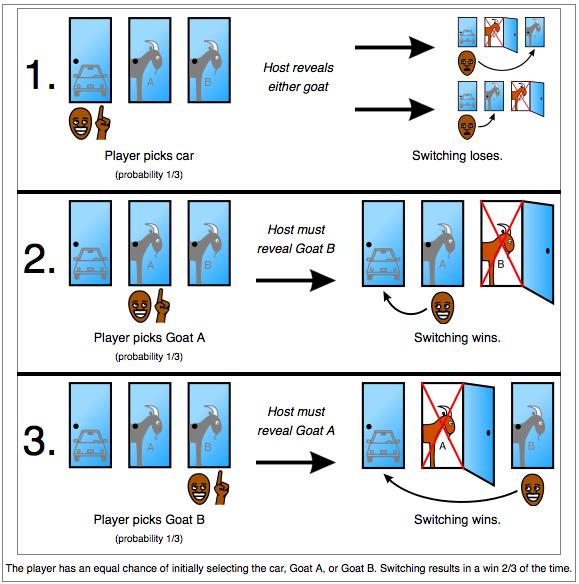 1.

A B

Host reveals either goat

Player picks car
(probability 1/3)

Switching loses.

2.

A B

Host must reveal Goat B

A B

Player picks Goat A
(probability 1/3)

Switching wins.

3.

A B

Host must reveal Goat A

A B

Player picks Goat B
(probability 1/3)

Switching wins.

The player has an equal chance of initially selecting the car, Goat A, or Goat B. Switching results in a win 2/3 of the time.