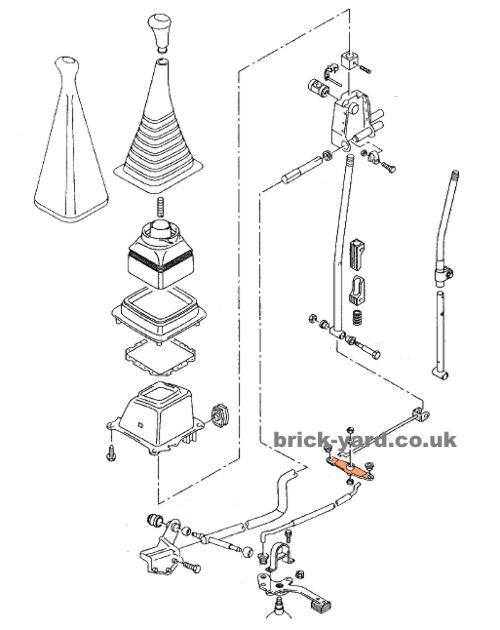 brick-yard.co.uk