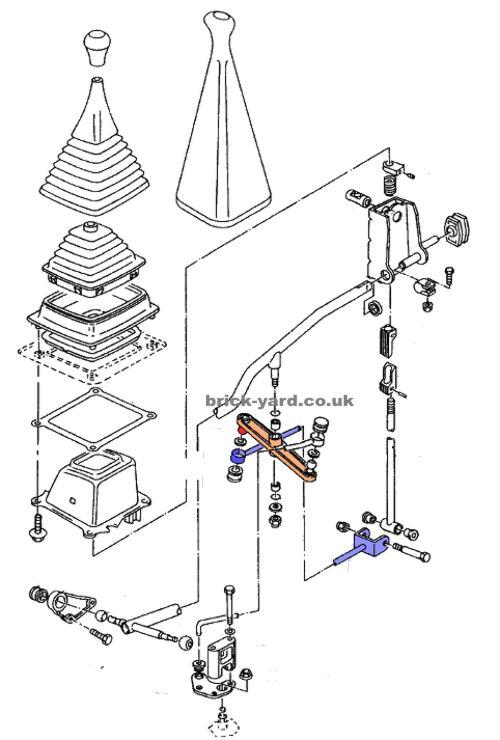 brick-yard.co.uk