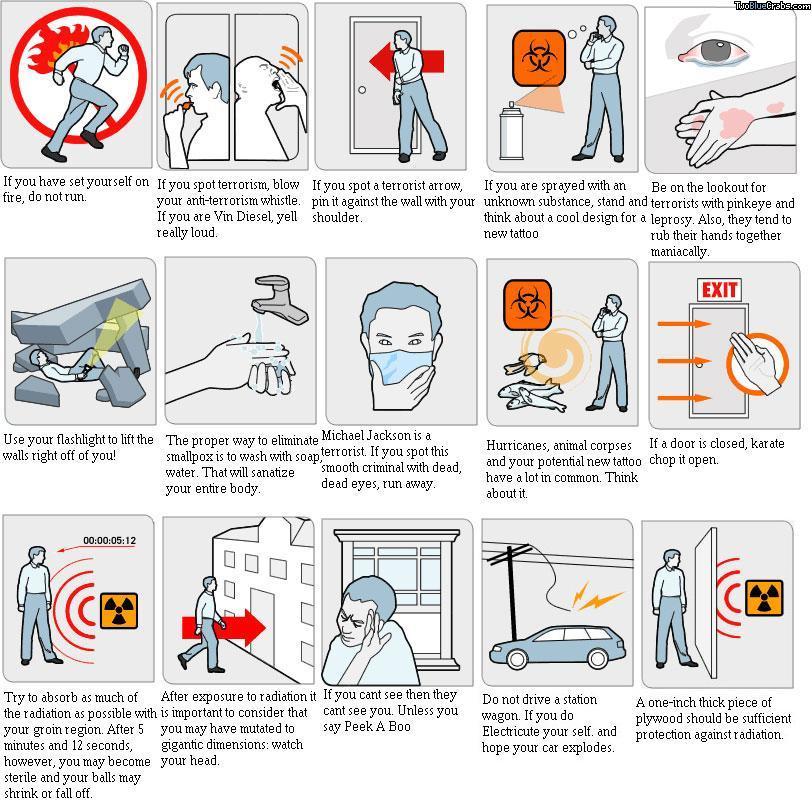 TwoBlueCrabs.com

If you have set yourself on fire, do not run.

If you spot terrorism, blow your anti-terrorism whistle. If you are Vin Diesel, yell really loud.

If you spot a terrorist arrow, pin it against the wall with your shoulder.

If you are sprayed with an unknown substance, stand and think about a cool design for a new tattoo

Be on the lookout for terrorists with pinkeye and leprosy. Also, they tend to rub their hands together maniacally.

Use your flashlight to lift the walls right off of you!

The proper way to eliminate smallpox is to wash with soap, water. That will sanatize your entire body.

Michael Jackson is a terrorist. If you spot this smooth criminal with dead, dead eyes, run away.

Hurricanes, animal corpses and your potential new tattoo have a lot in common. Think about it.

EXIT

If a door is closed, karate chop it open.

00:00:05:12

Try to absorb as much of the radiation as possible with your groin region. After 5 minutes and 12 seconds, however, you may become sterile and your balls may shrink or fall off.

After exposure to radiation it is important to consider that you may have mutated to gigantic dimensions: watch your head.

If you cant see then they cant see you. Unless you say Peek A Boo

Do not drive a station wagon. If you do Electricute your self. and hope your car explodes.

A one-inch thick piece of plywood should be sufficient protection against radiation.