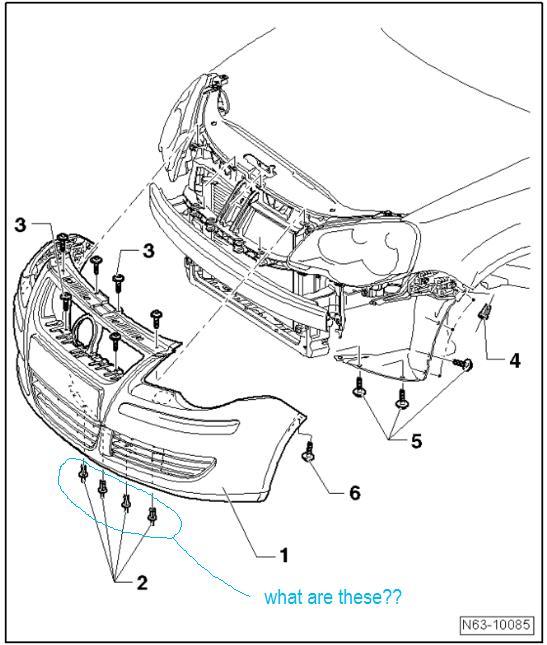 3
3
4
5
6
1
2
what are these??
N63-10085