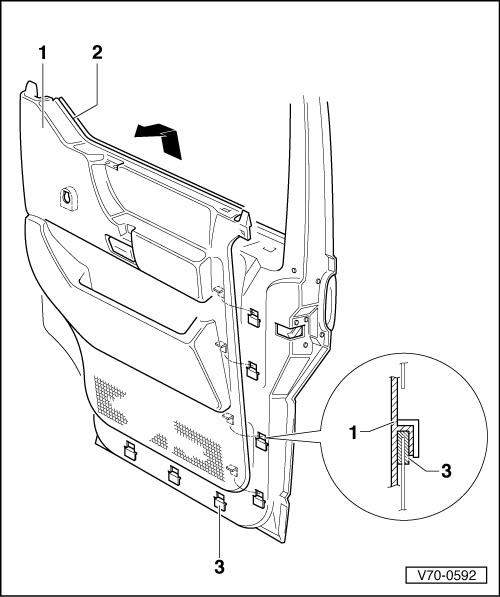 1
2
1
3
3
V70-0592